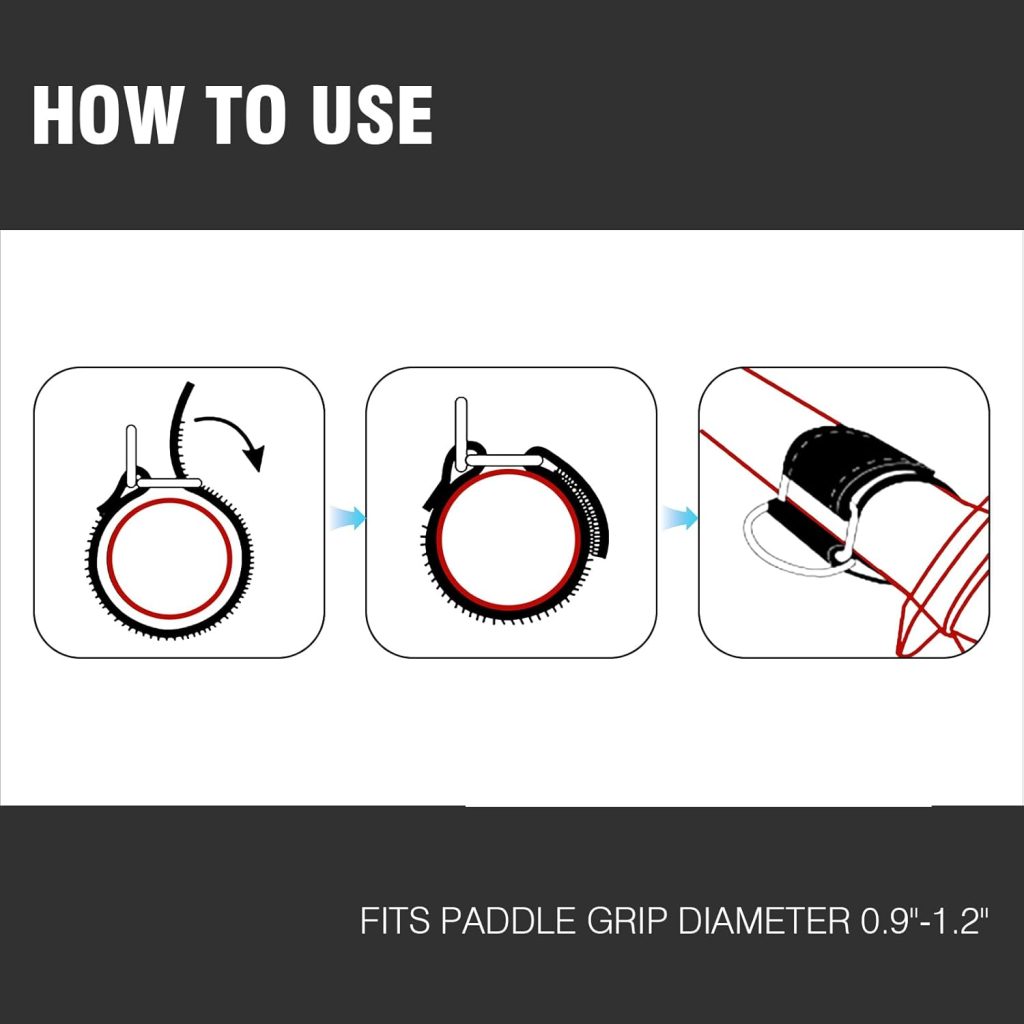 HOW TO USE

FITS PADDLE GRIP DIAMETER 0.9"-1.2"