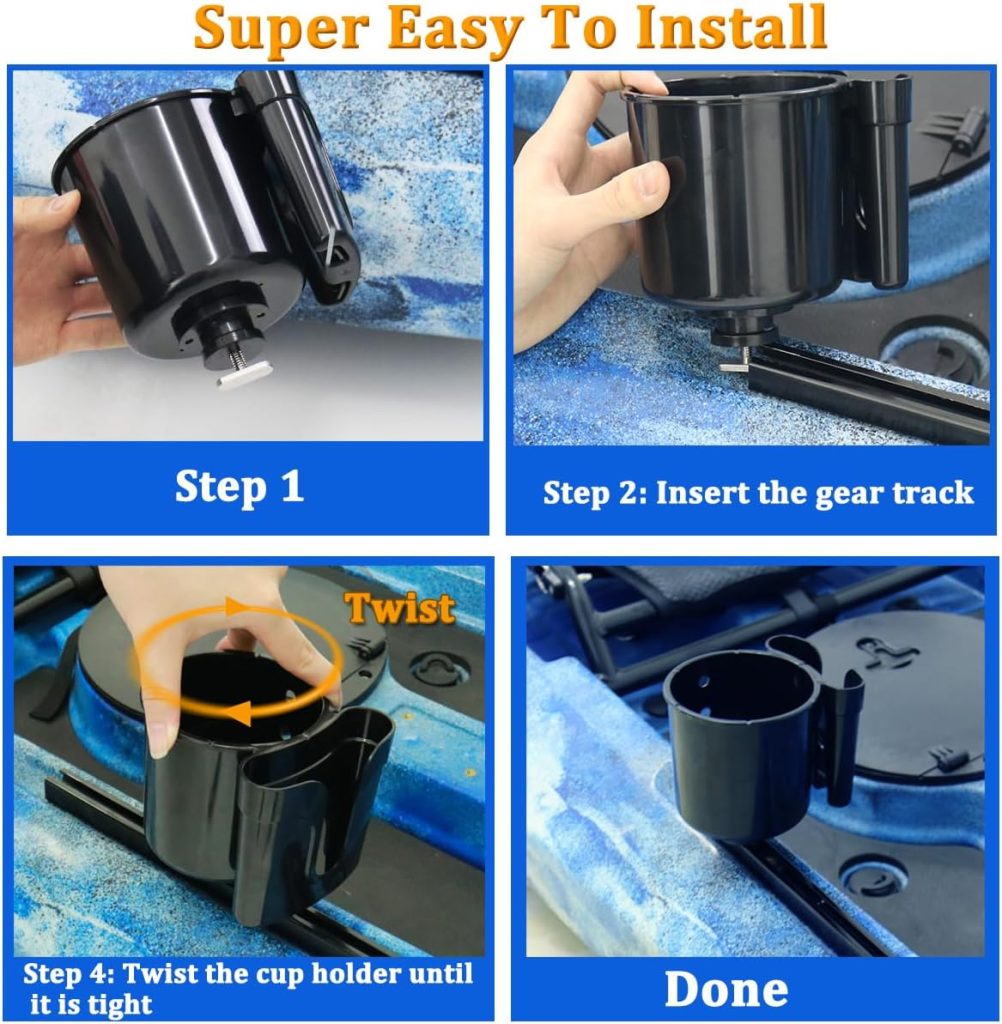 Super Easy To Install

Step 1

Step 2: Insert the gear track

Twist

Step 4: Twist the cup holder until it is tight

Done